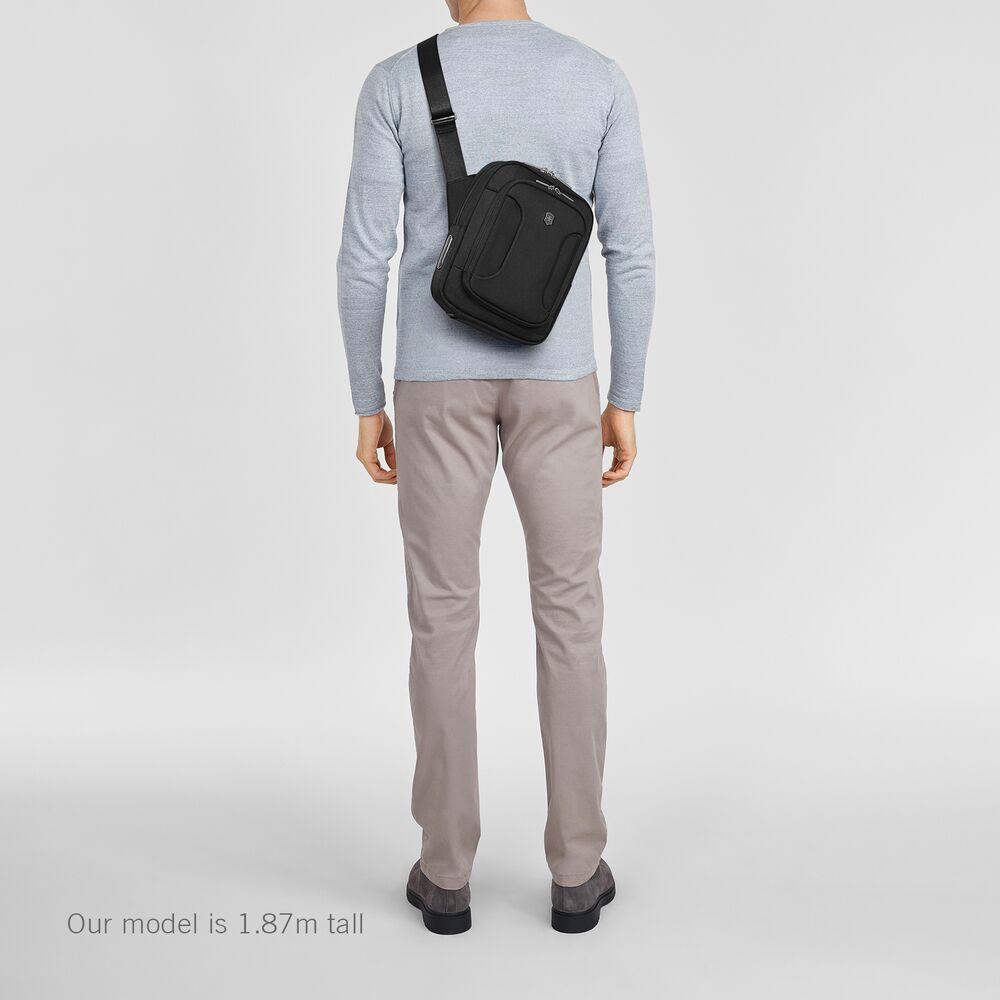 Our model is 1.87m tall