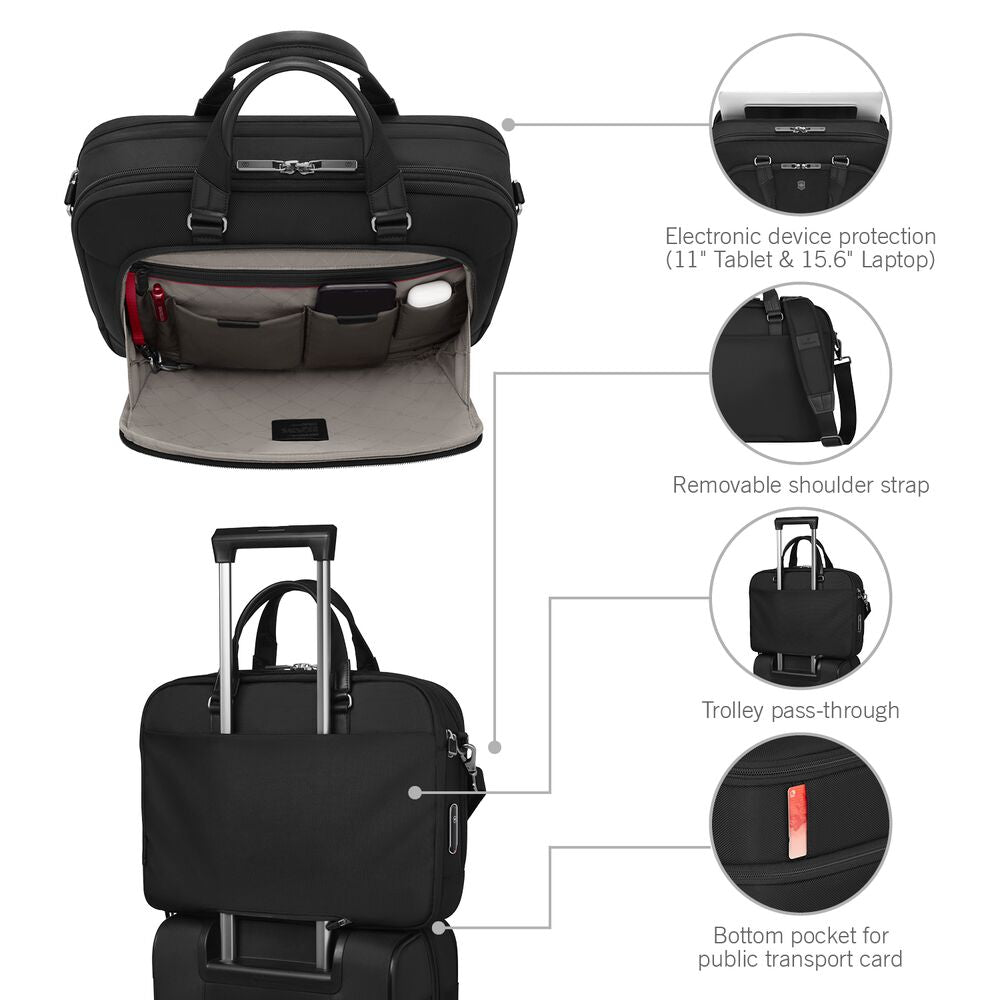 Electronic device protection
(11" Tablet & 15.6" Laptop)

Removable shoulder strap

Trolley pass-through

Bottom pocket for
public transport card