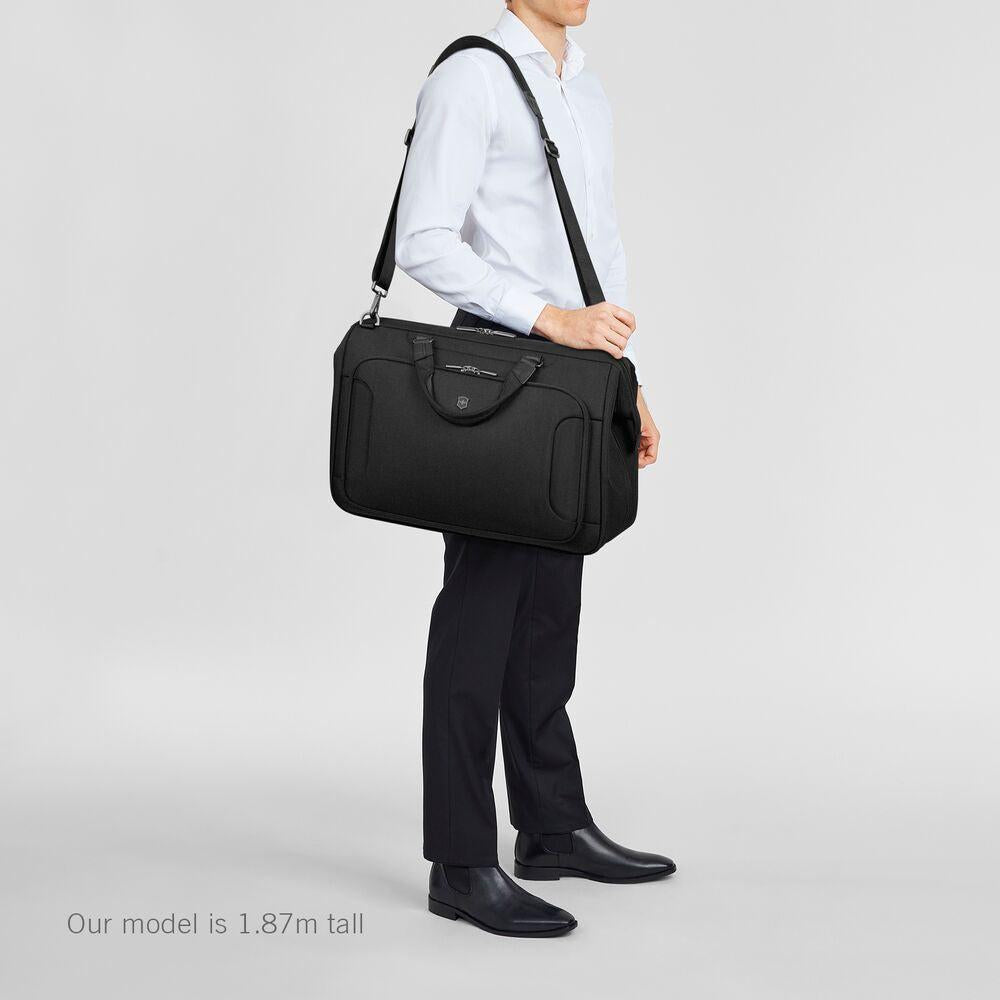 Our model is 1.87m tall