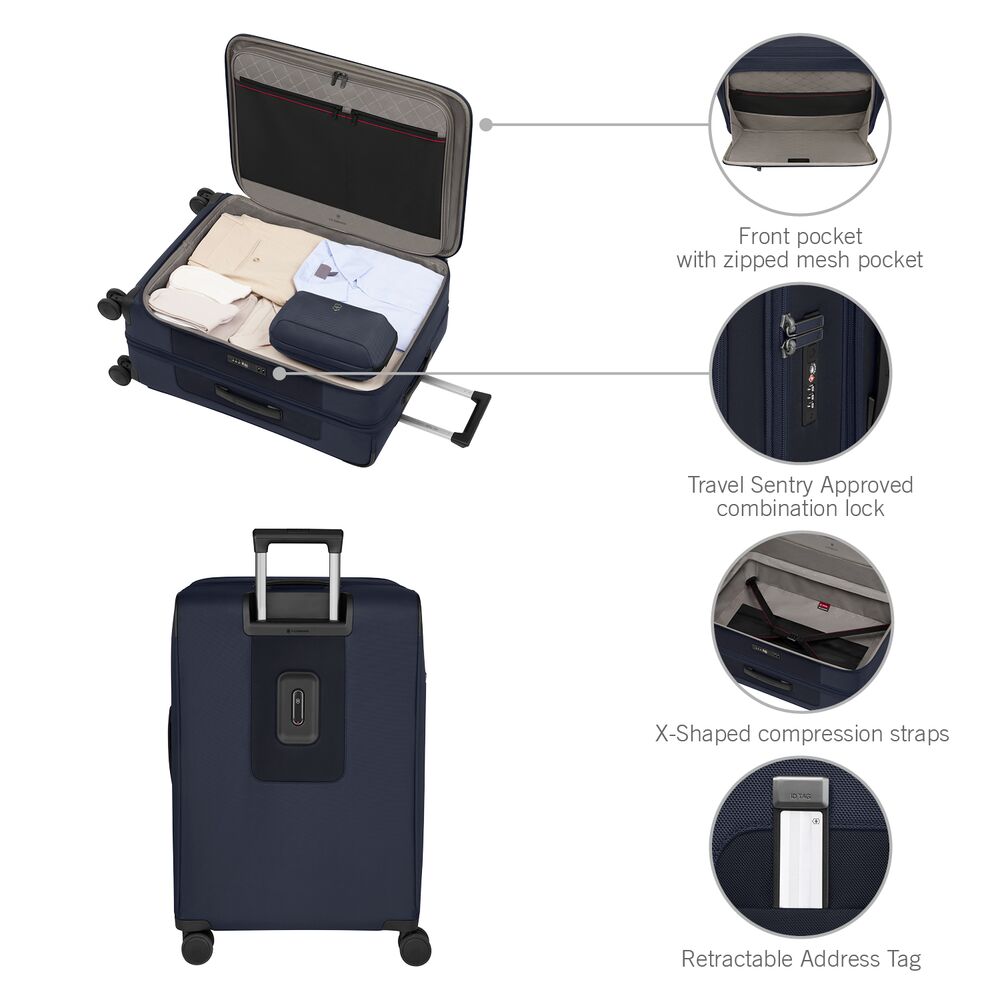 Front pocket
with zipped mesh pocket

Travel Sentry Approved
combination lock

X-Shaped compression straps

ID TAG

Retractable Address Tag