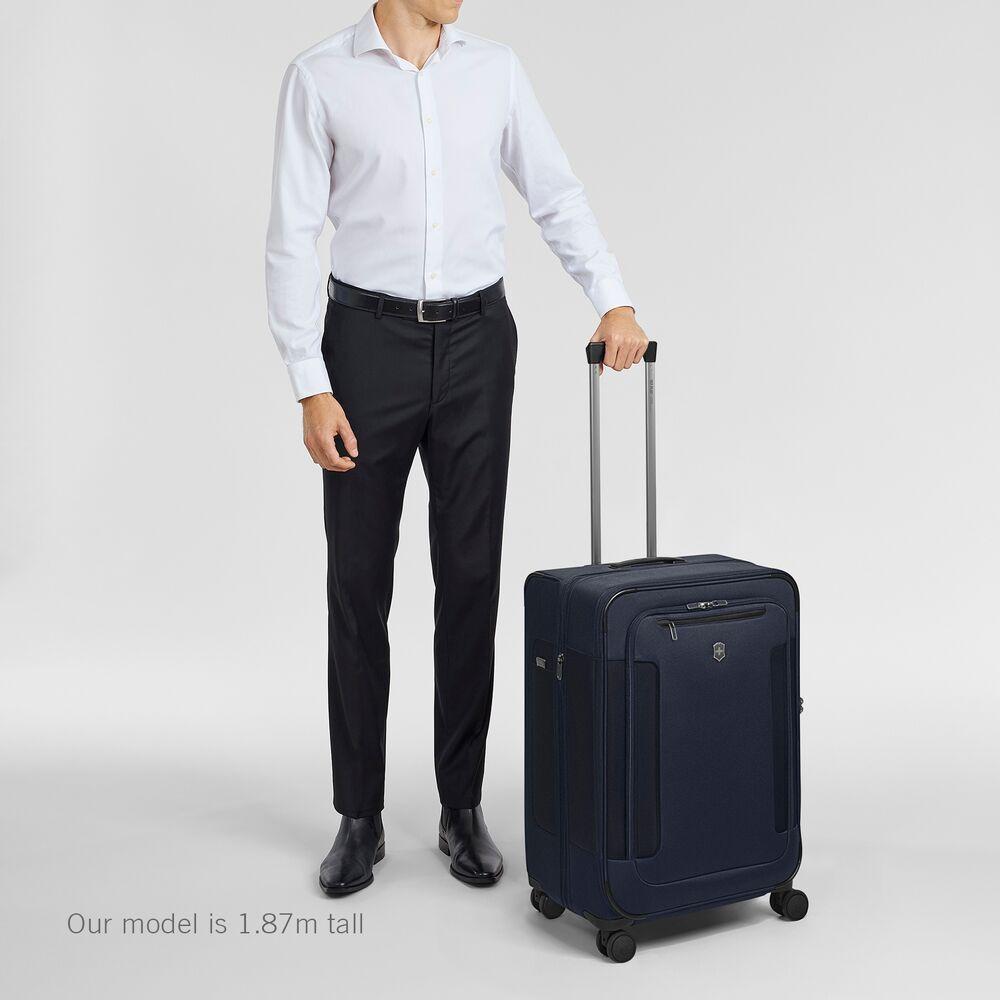 Our model is 1.87m tall