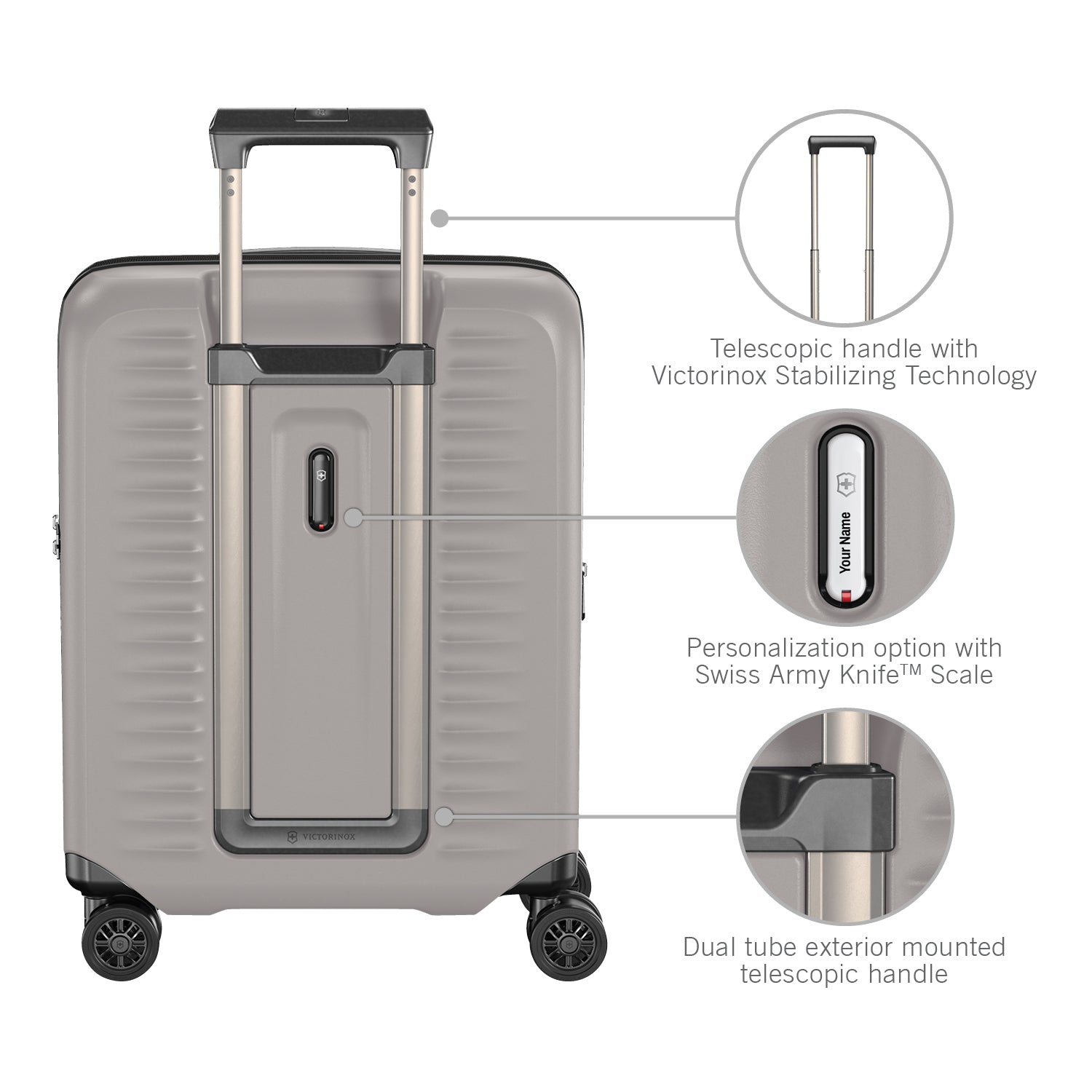 VICTORINOX

Telescopic handle with Victorinox Stabilizing Technology

Your Name

Personalization option with Swiss Army Knife™ Scale

Dual tube exterior mounted telescopic handle