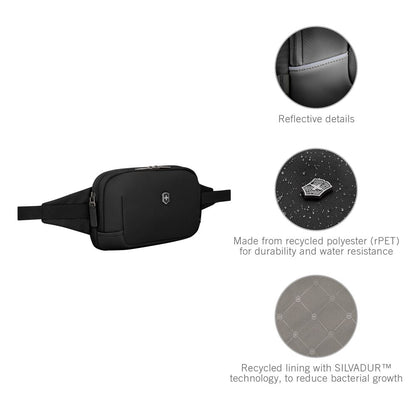 Reflective details

Made from recycled polyester (rPET) for durability and water resistance

Recycled lining with SILVADUR™ technology, to reduce bacterial growth