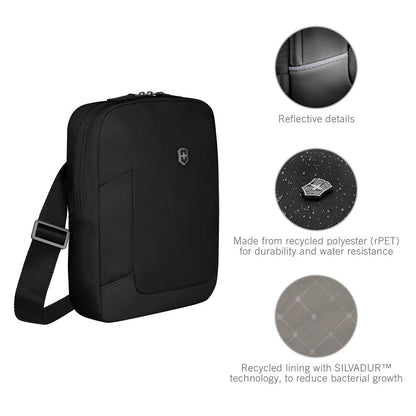 Reflective details

Made from recycled polyester (rPET) for durability and water resistance

Recycled lining with SILVADUR™ technology, to reduce bacterial growth