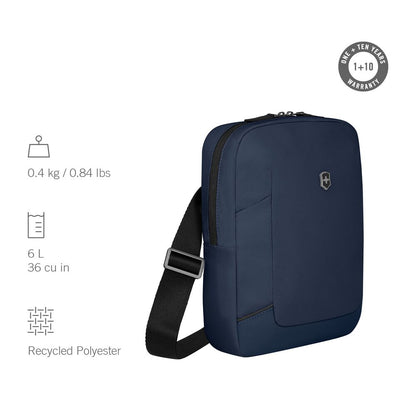 ONE + TEN YEARS
1+10
WARRANTY

0.4 kg / 0.84 lbs

6 L
36 cu in

Recycled Polyester