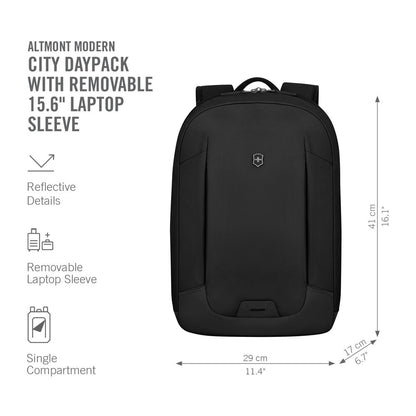 ALTMONT MODERN
CITY DAYPACK WITH REMOVABLE 15.6" LAPTOP SLEEVE

Reflective Details

Removable Laptop Sleeve

Single Compartment

41 cm
16.1"

29 cm
11.4"

17 cm
6.7"