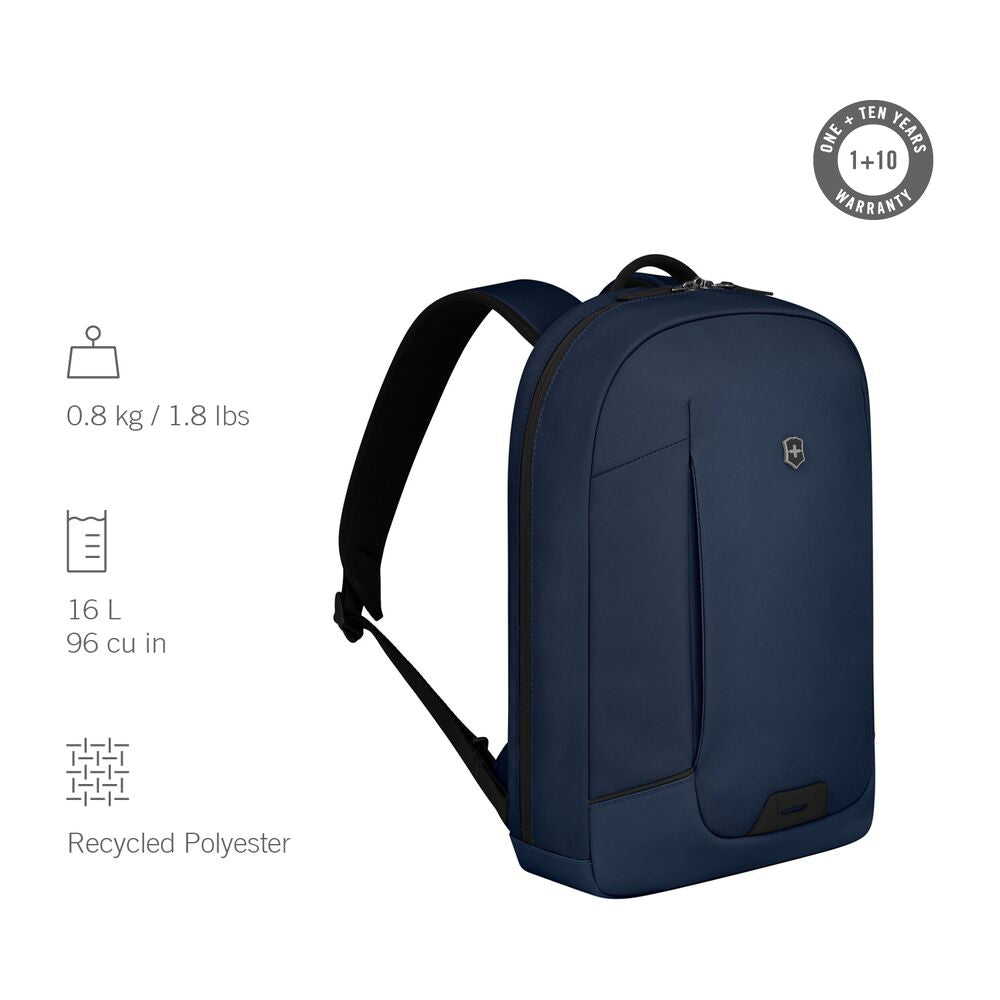 ONE + TEN YEARS
1+10
WARRANTY

0.8 kg / 1.8 lbs

16 L
96 cu in

Recycled Polyester