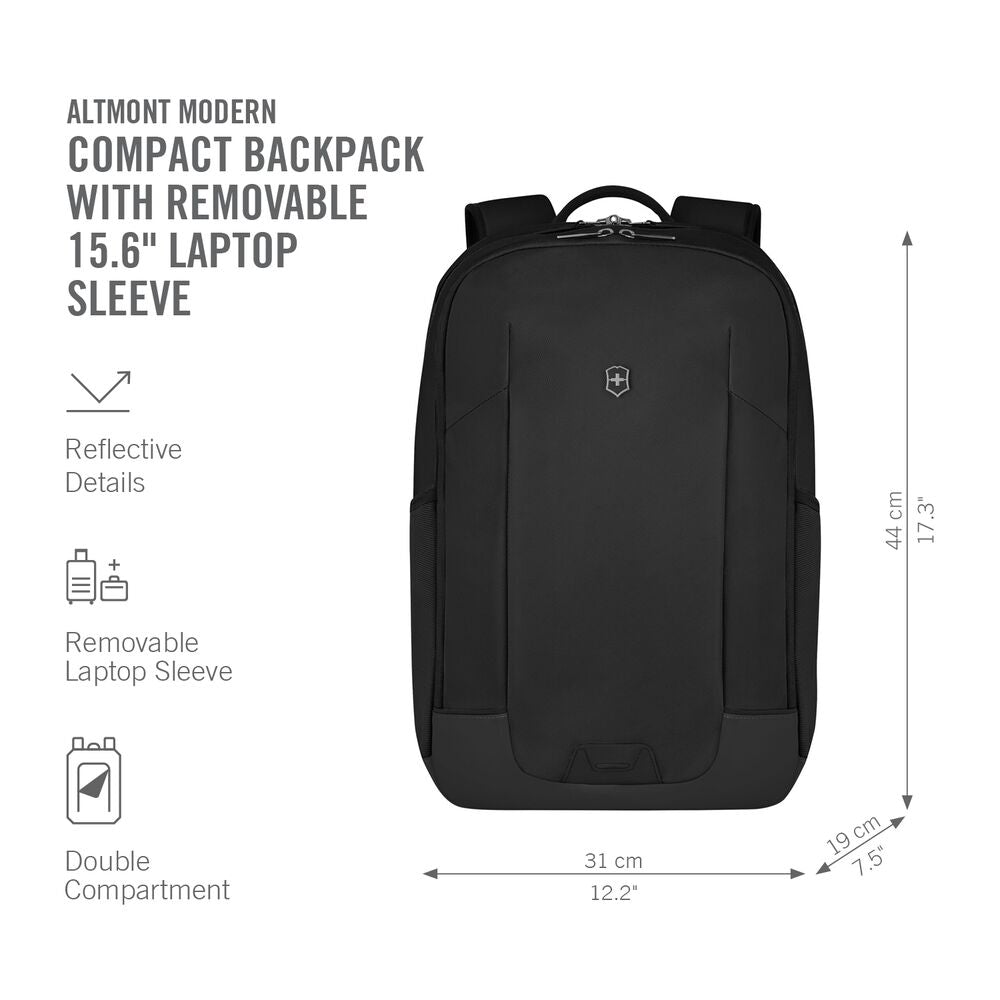 ALTMONT MODERN
COMPACT BACKPACK WITH REMOVABLE 15.6" LAPTOP SLEEVE

Reflective Details

Removable Laptop Sleeve

Double Compartment

44 cm
17.3"

31 cm
12.2"

19 cm
7.5"