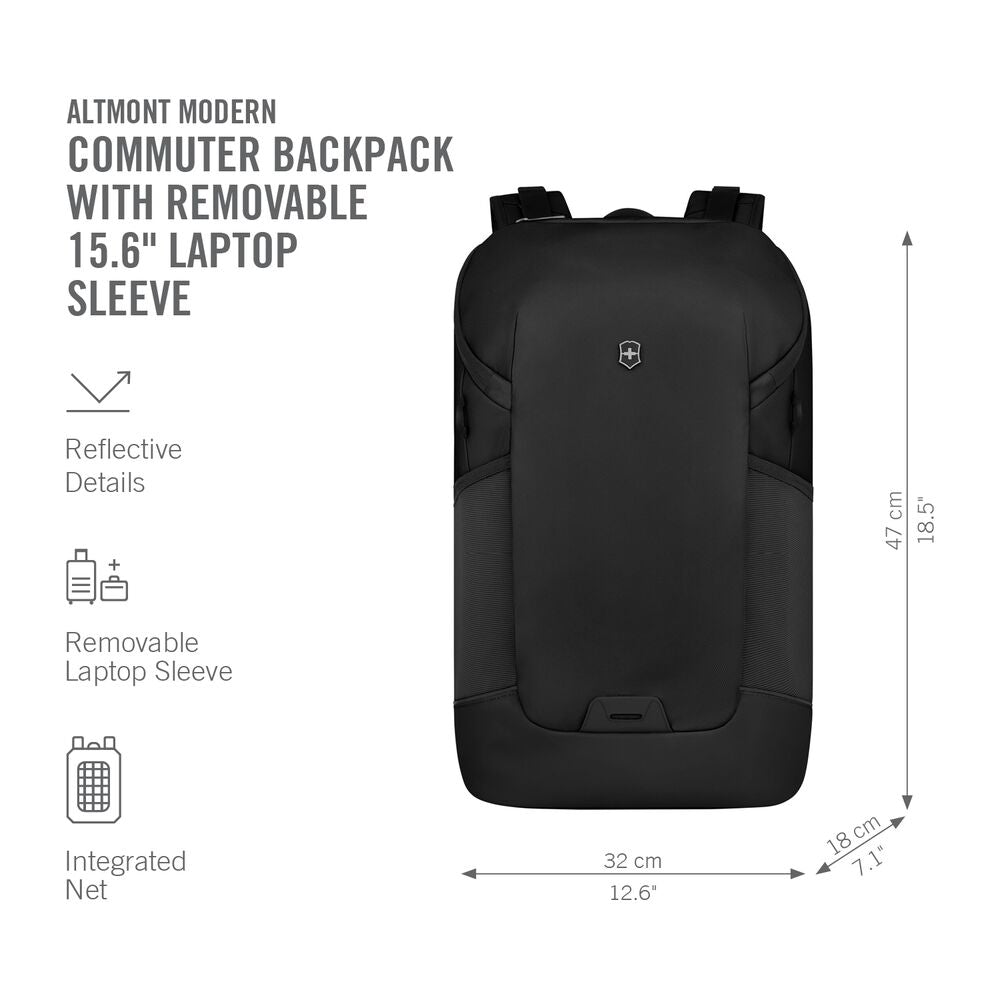 ALTMONT MODERN
COMMUTER BACKPACK WITH REMOVABLE 15.6" LAPTOP SLEEVE

Reflective Details

Removable Laptop Sleeve

Integrated Net

47 cm
18.5"

32 cm
12.6"

18 cm
7.1"