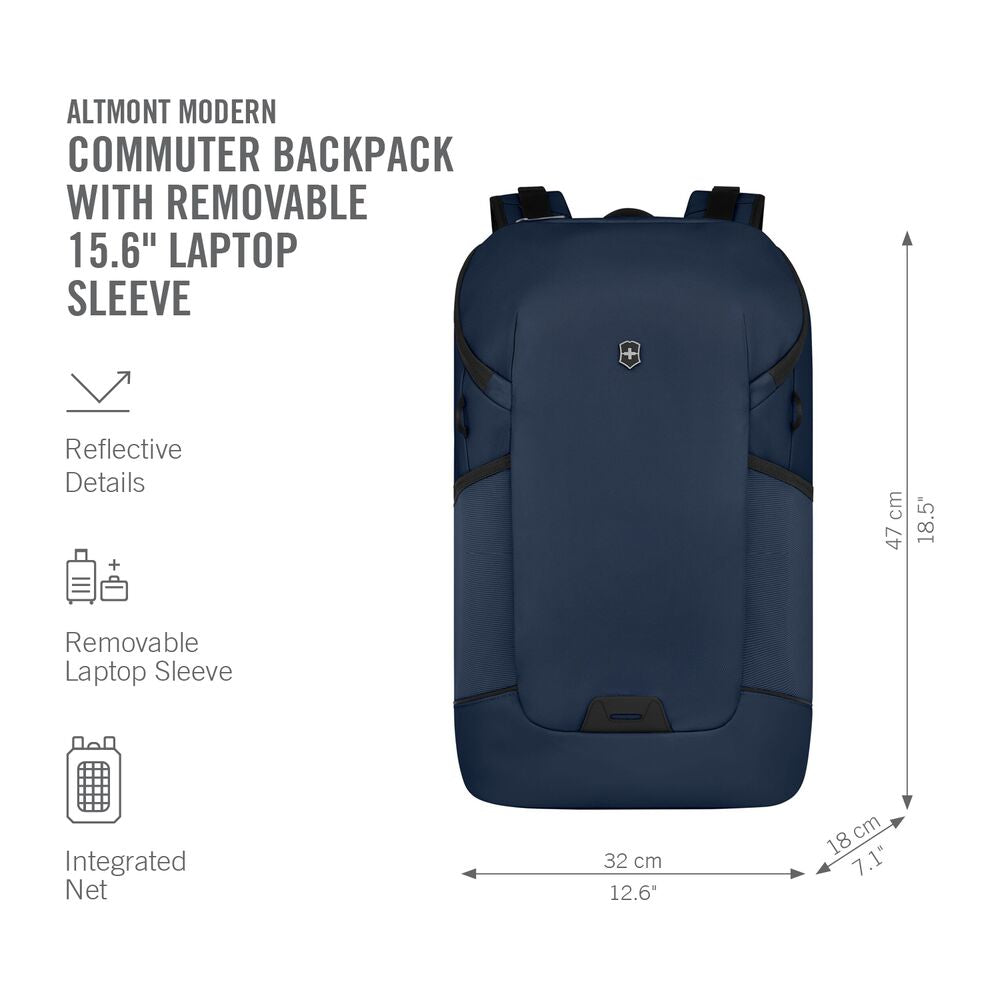 ALTMONT MODERN
COMMUTER BACKPACK WITH REMOVABLE 15.6" LAPTOP SLEEVE

Reflective Details

Removable Laptop Sleeve

Integrated Net

47 cm
18.5"

32 cm
12.6"

18 cm
7.1"