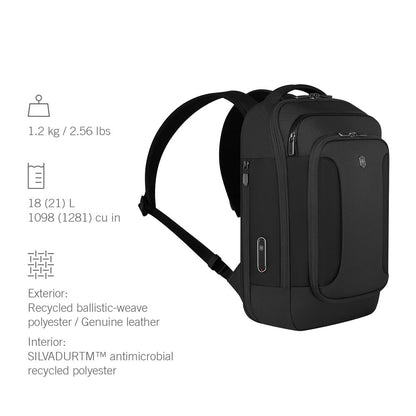 1.2 kg / 2.56 lbs

18 (21) L
1098 (1281) cu in

Exterior:
Recycled ballistic-weave polyester / Genuine leather

Interior:
SILVADURTM™ antimicrobial recycled polyester