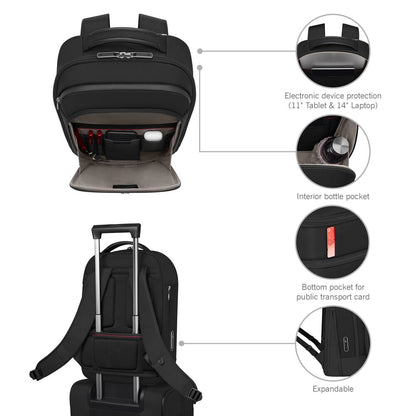 Electronic device protection
(11" Tablet & 14" Laptop)

Interior bottle pocket

Bottom pocket for
public transport card

Expandable