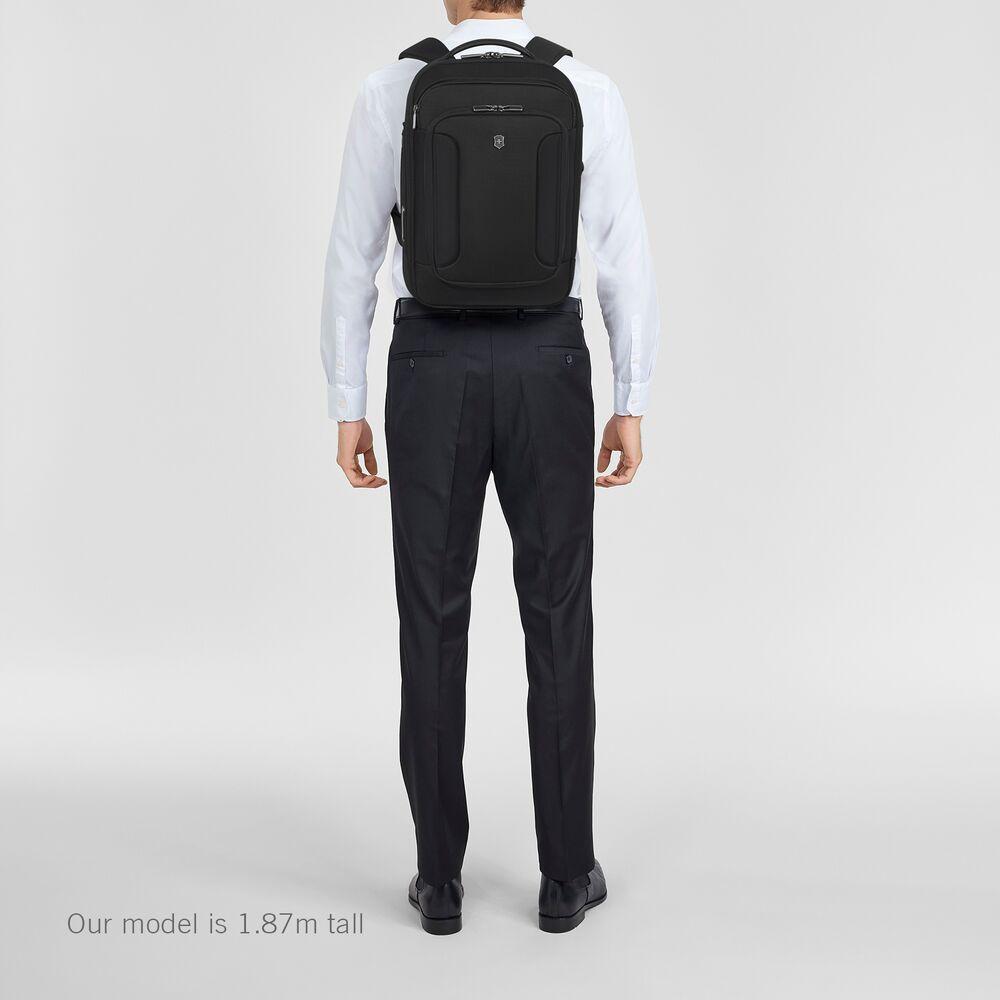 Our model is 1.87m tall