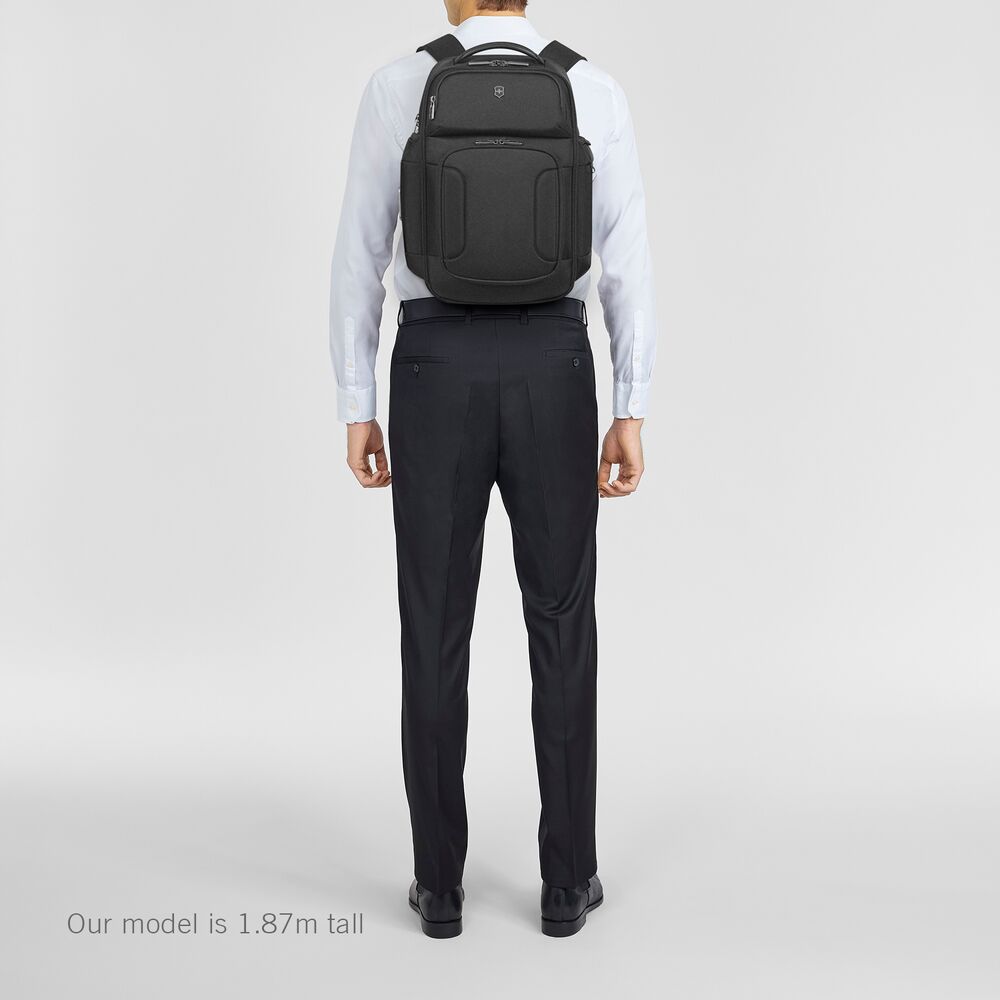 Our model is 1.87m tall