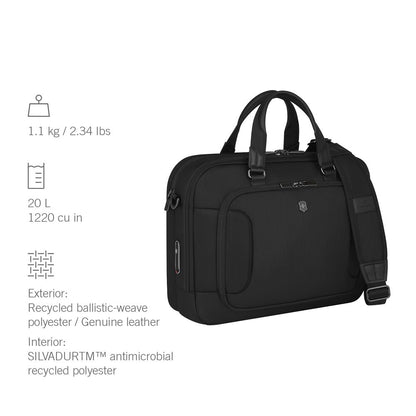 1.1 kg / 2.34 lbs

20 L
1220 cu in

Exterior:
Recycled ballistic-weave polyester / Genuine leather

Interior:
SILVADURTM™ antimicrobial recycled polyester