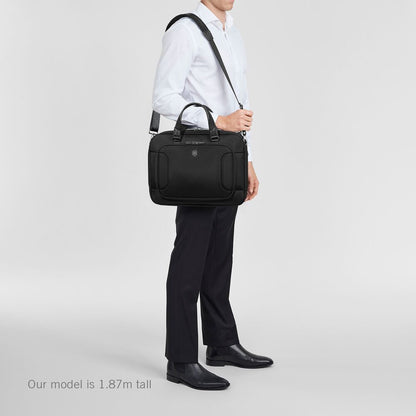 Our model is 1.87m tall