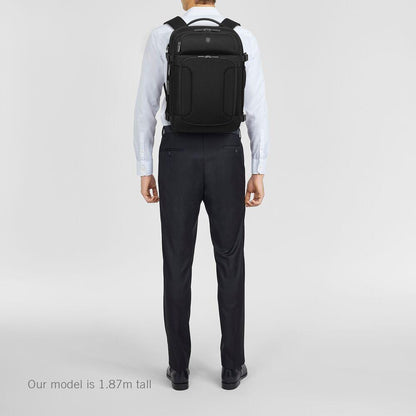 Our model is 1.87m tall