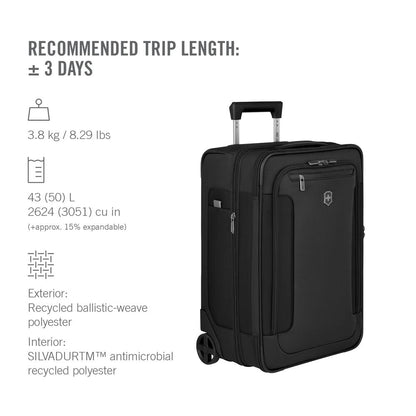 RECOMMENDED TRIP LENGTH:
± 3 DAYS

3.8 kg / 8.29 lbs

43 (50) L
2624 (3051) cu in
(+approx. 15% expandable)

Exterior:
Recycled ballistic-weave polyester

Interior:
SILVADURTM™ antimicrobial recycled polyester