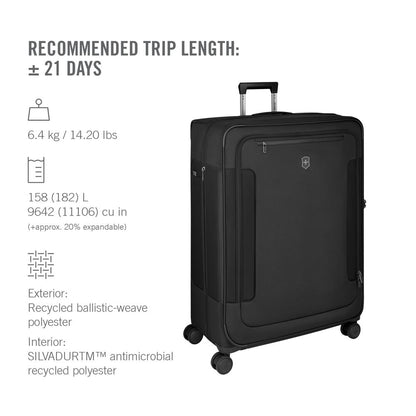 RECOMMENDED TRIP LENGTH:
± 21 DAYS

6.4 kg / 14.20 lbs

158 (182) L
9642 (11106) cu in
(+approx. 20% expandable)

Exterior:
Recycled ballistic-weave polyester

Interior:
SILVADURTM™ antimicrobial recycled polyester