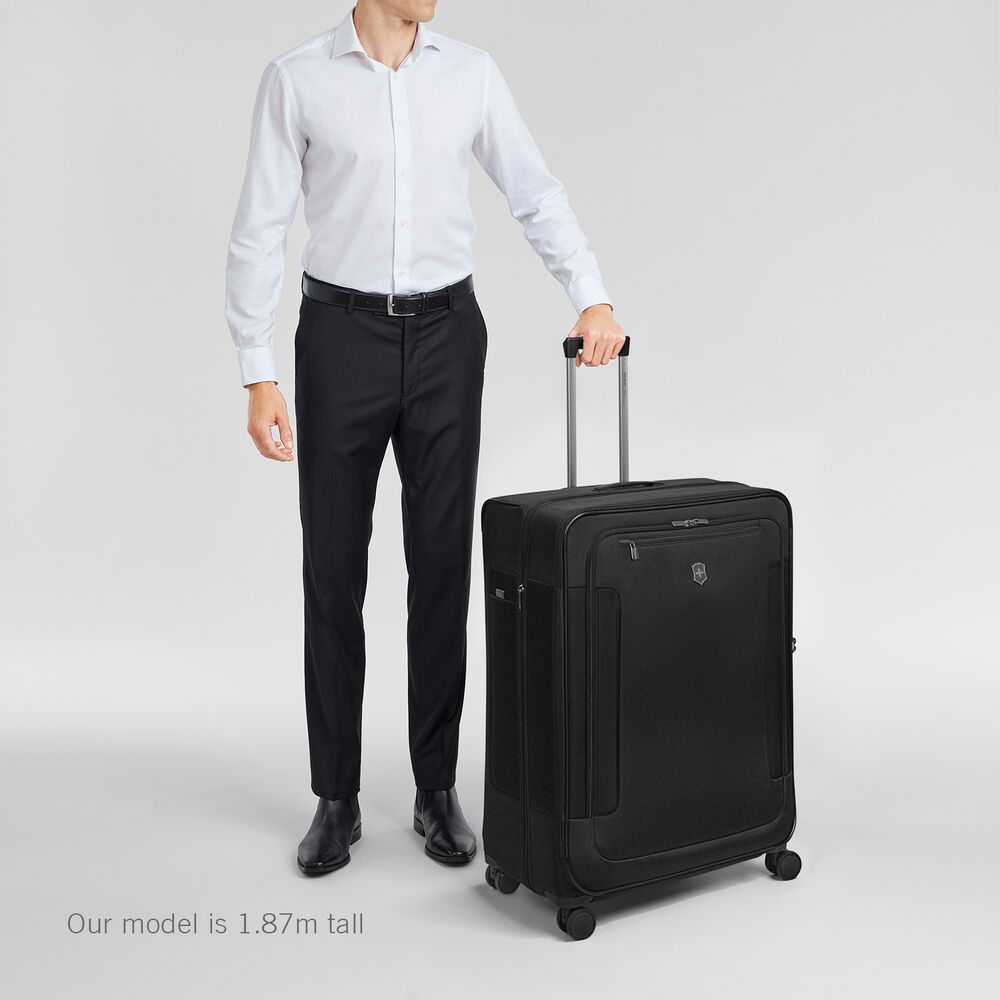 Our model is 1.87m tall