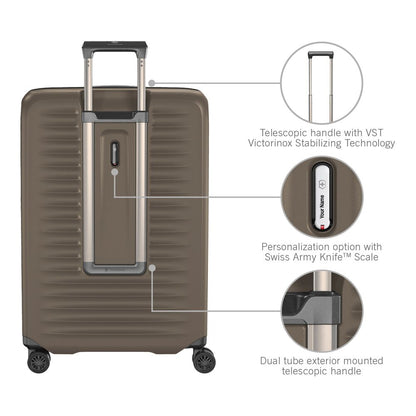 Telescopic handle with VST Victorinox Stabilizing Technology

Your Name

Personalization option with Swiss Army Knife™ Scale

Dual tube exterior mounted telescopic handle