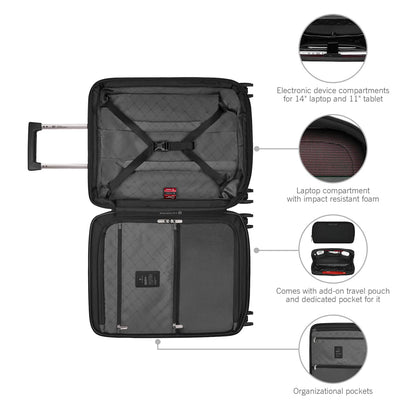 Electronic device compartments for 14" laptop and 11" tablet

Laptop compartment with impact resistant foam

Comes with add-on travel pouch and dedicated pocket for it

Organizational pockets